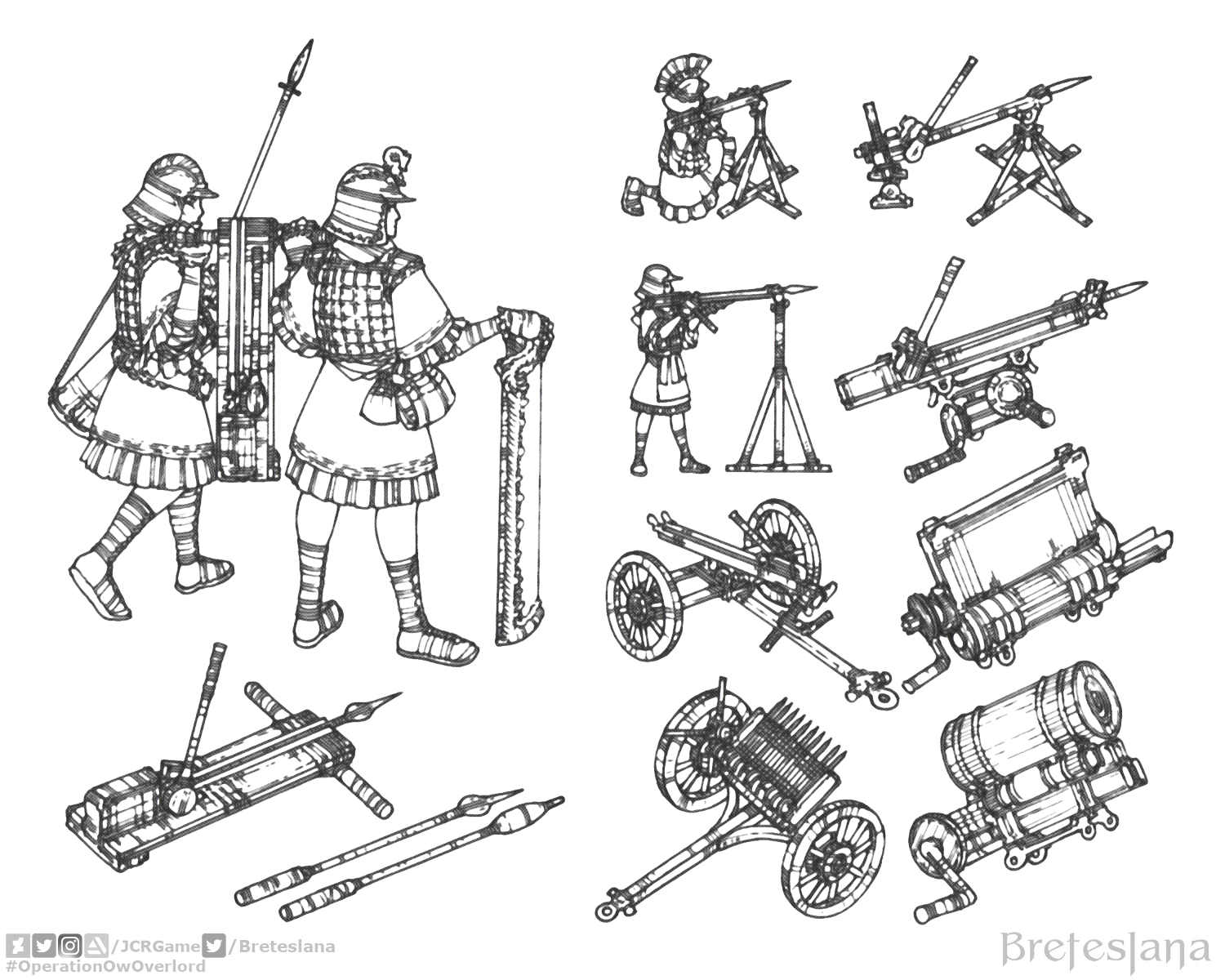 /JCRGame /Breteslana
#OperationOwOverlord

Breteslana