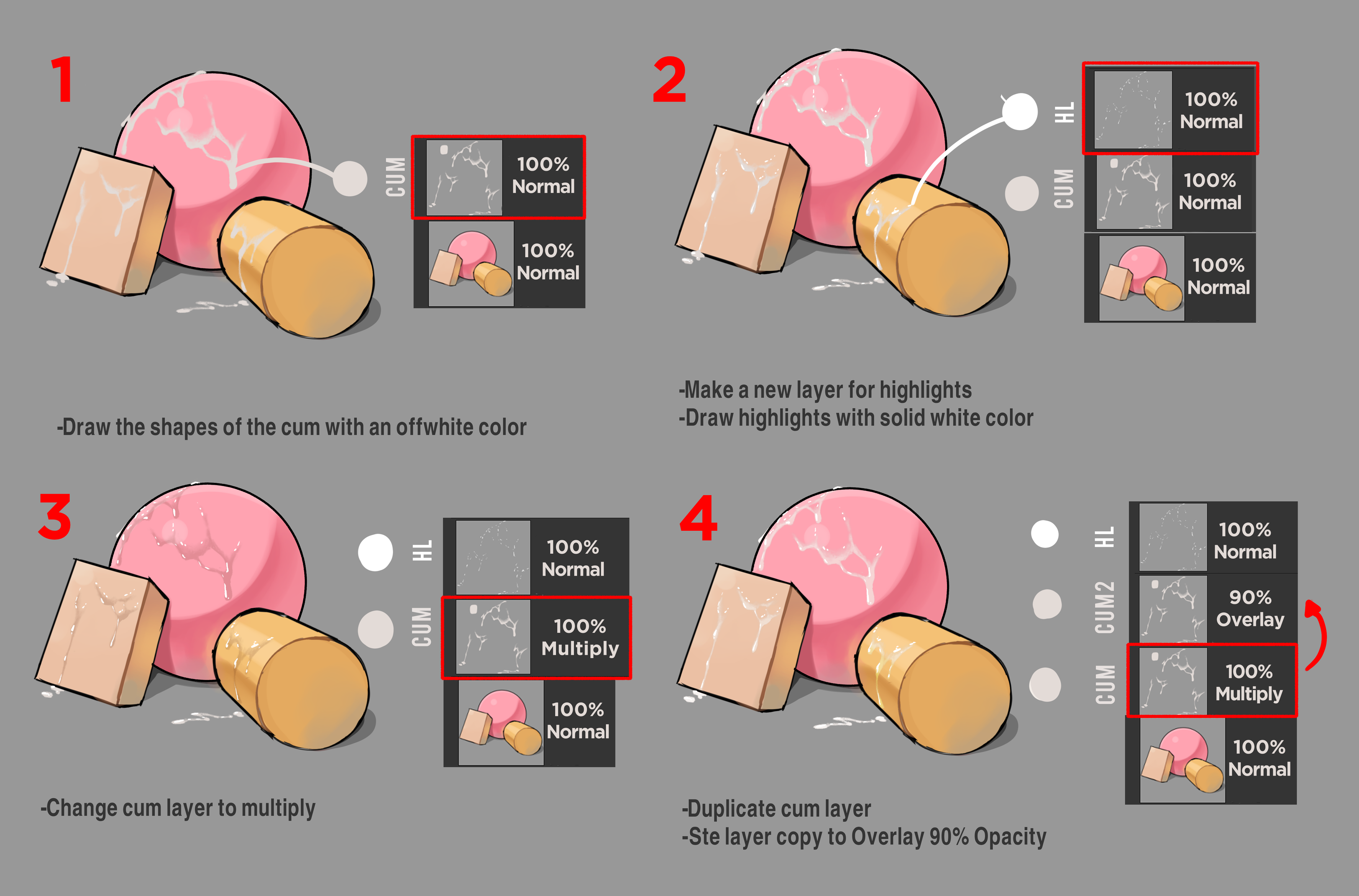 1

CUM

100%
Normal

100%
Normal

-Draw the shapes of the cum with an offwhite color

2

HL

100%
Normal

CUM

100%
Normal

100%
Normal

-Make a new layer for highlights
-Draw highlights with solid white color

3

HL

100%
Normal

CUM

100%
Multiply

100%
Normal

-Change cum layer to multiply

4

HL

100%
Normal

CUM2

90%
Overlay

CUM

100%
Multiply

100%
Normal

-Duplicate cum layer
-Ste layer copy to Overlay 90% Opacity